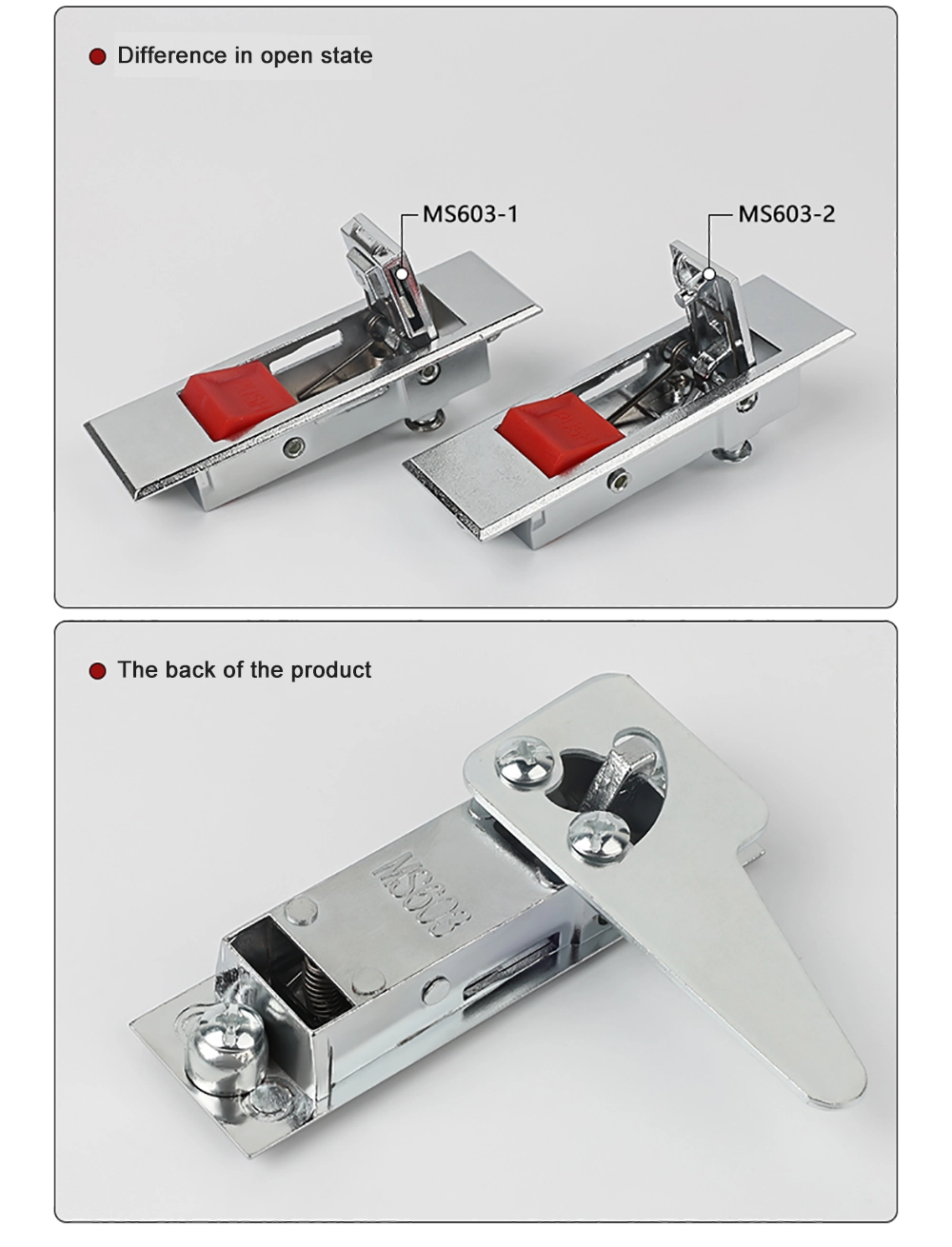 Difference in open state

MS603-1

MS603-2

The back of the product

MS603